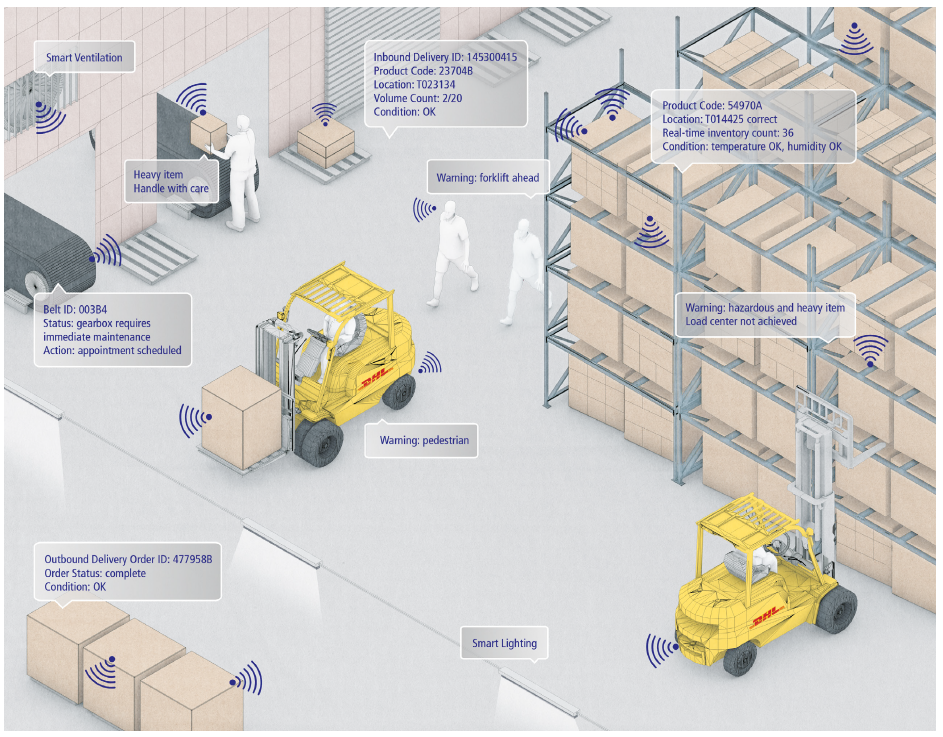 Smart Ventilation

Inbound Delivery ID: 145300415
Product Code: 23704B
Location: T023134
Volume Count: 2/20
Condition: OK

Product Code: 54970A
Location: T014425 correct
Real-time inventory count: 36
Condition: temperature OK, humidity OK

Heavy item
Handle with care

Warning: forklift ahead

Belt ID: 003B4
Status: gearbox requires immediate maintenance
Action: appointment scheduled

Warning: hazardous and heavy item
Load center not achieved

DHL

Warning: pedestrian

Outbound Delivery Order ID: 477958B
Order Status: complete
Condition: OK

Smart Lighting

DHL